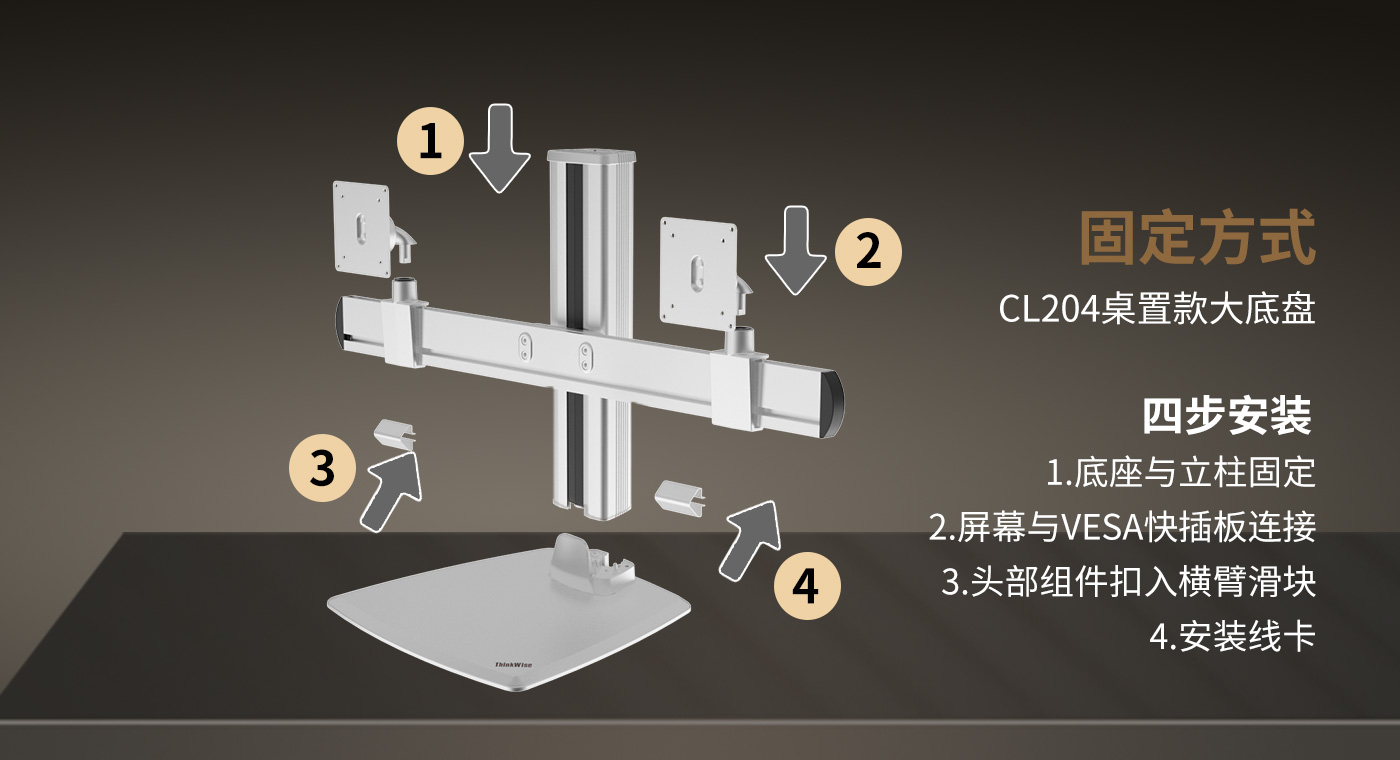 1

2

3

4

ThinkWise

固定方式

CL204桌置款大底盘

四步安装

1.底座与立柱固定

2.屏幕与VESA快插板连接

3.头部组件扣入横臂滑块

4.安装线卡